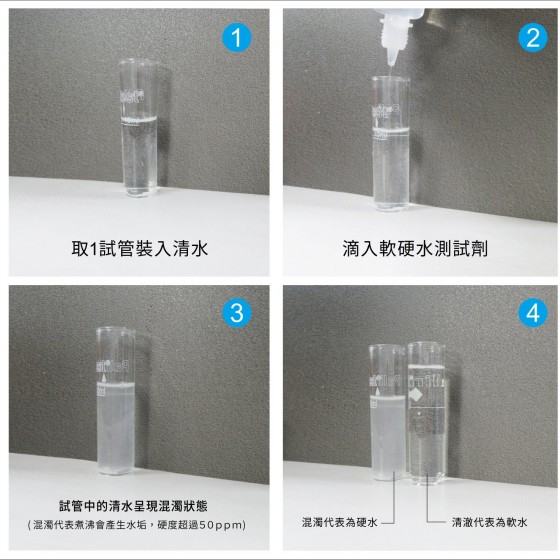 1

取1試管裝入清水

2

滴入軟硬水測試劑

3

試管中的清水呈現混濁狀態

(混濁代表煮沸會產生水垢，硬度超過50ppm)

4

混濁代表為硬水

清澈代表為軟水